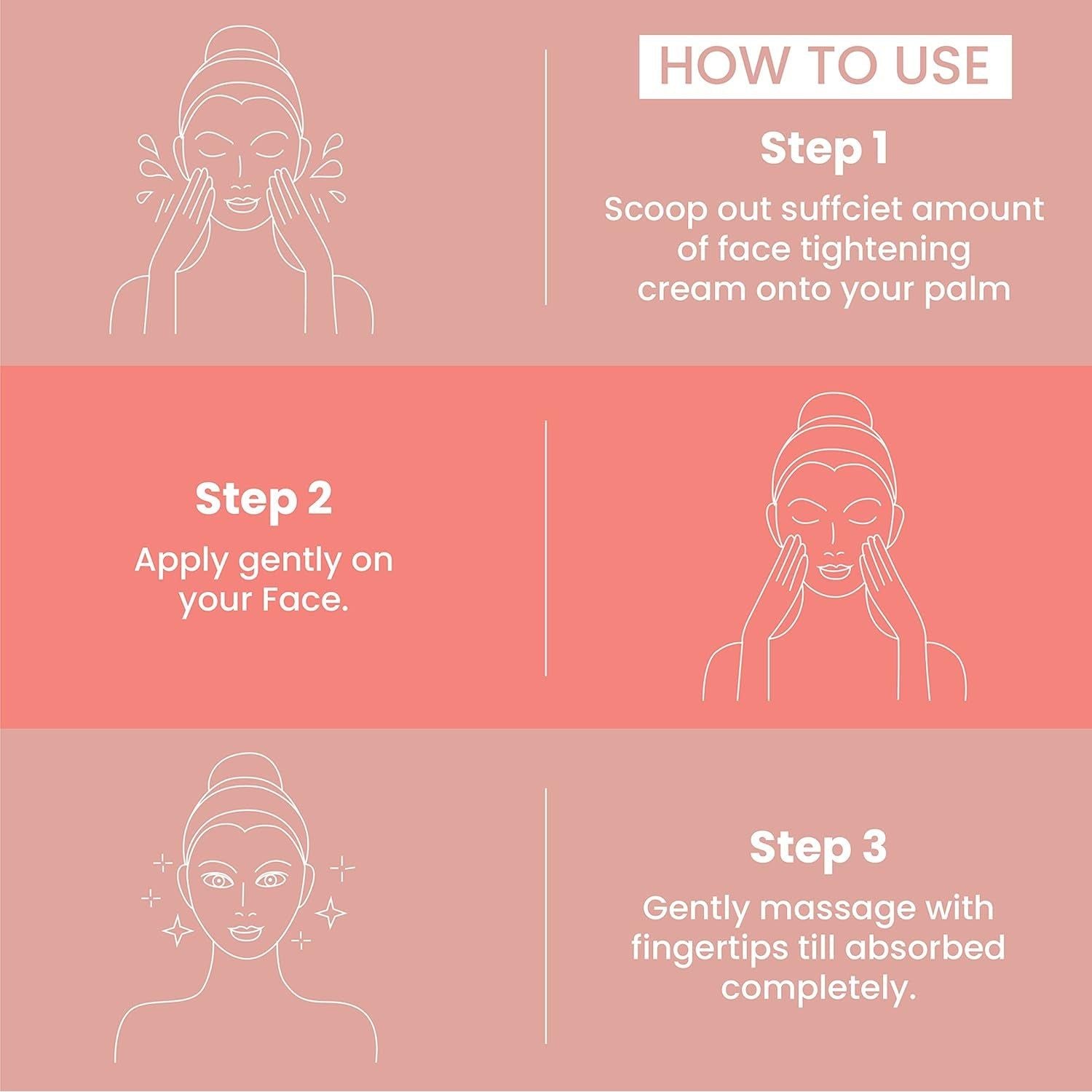 HOW TO USE

Step 1

Scoop out suffciet amount of face tightening cream onto your palm

Step 2

Apply gently on your Face.

Step 3

Gently massage with fingertips till absorbed completely.