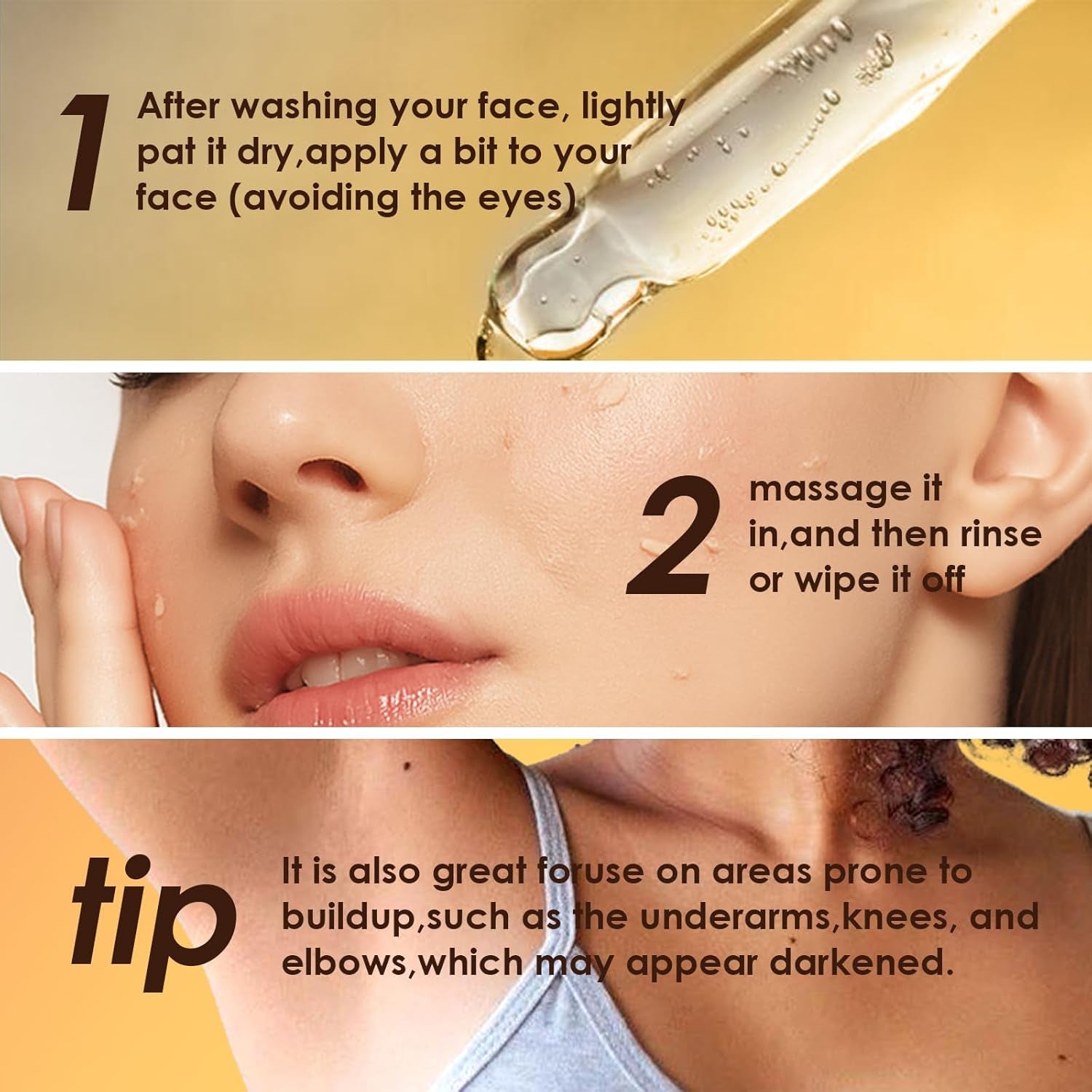 1 After washing your face, lightly pat it dry,apply a bit to your face (avoiding the eyes)

2 massage it in,and then rinse or wipe it off

tip It is also great foruse on areas prone to buildup,such as the underarms,knees, and elbows,which may appear darkened.