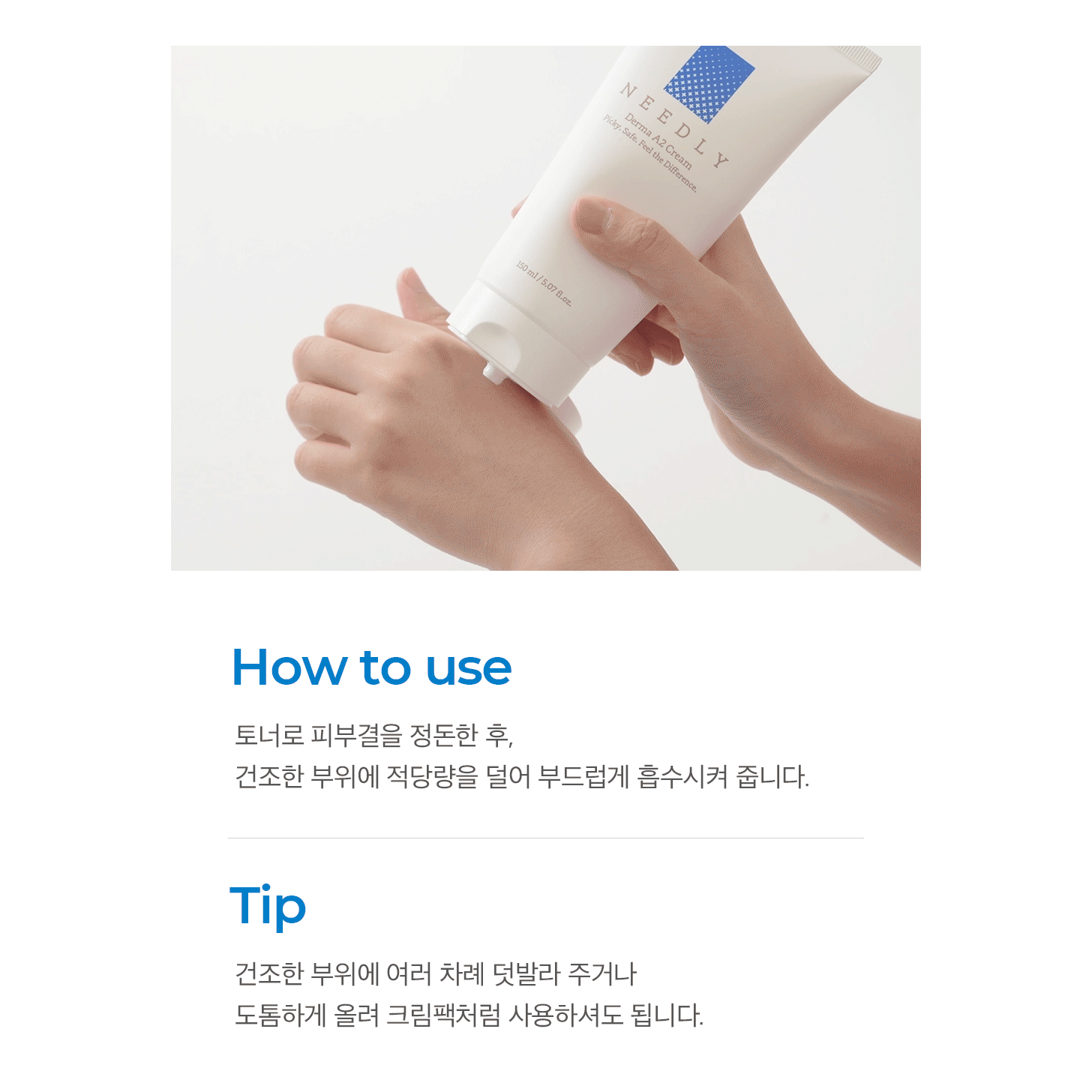 NEEDLY
Derma A2 Cream
Picky. Safe. Feel the Difference.
150 ml / 5.07 fl.oz.

How to use

토너로 피부결을 정돈한 후,
건조한 부위에 적당량을 덜어 부드럽게 흡수시켜 줍니다.

Tip

건조한 부위에 여러 차례 덧발라 주거나
도톰하게 올려 크림팩처럼 사용하셔도 됩니다.