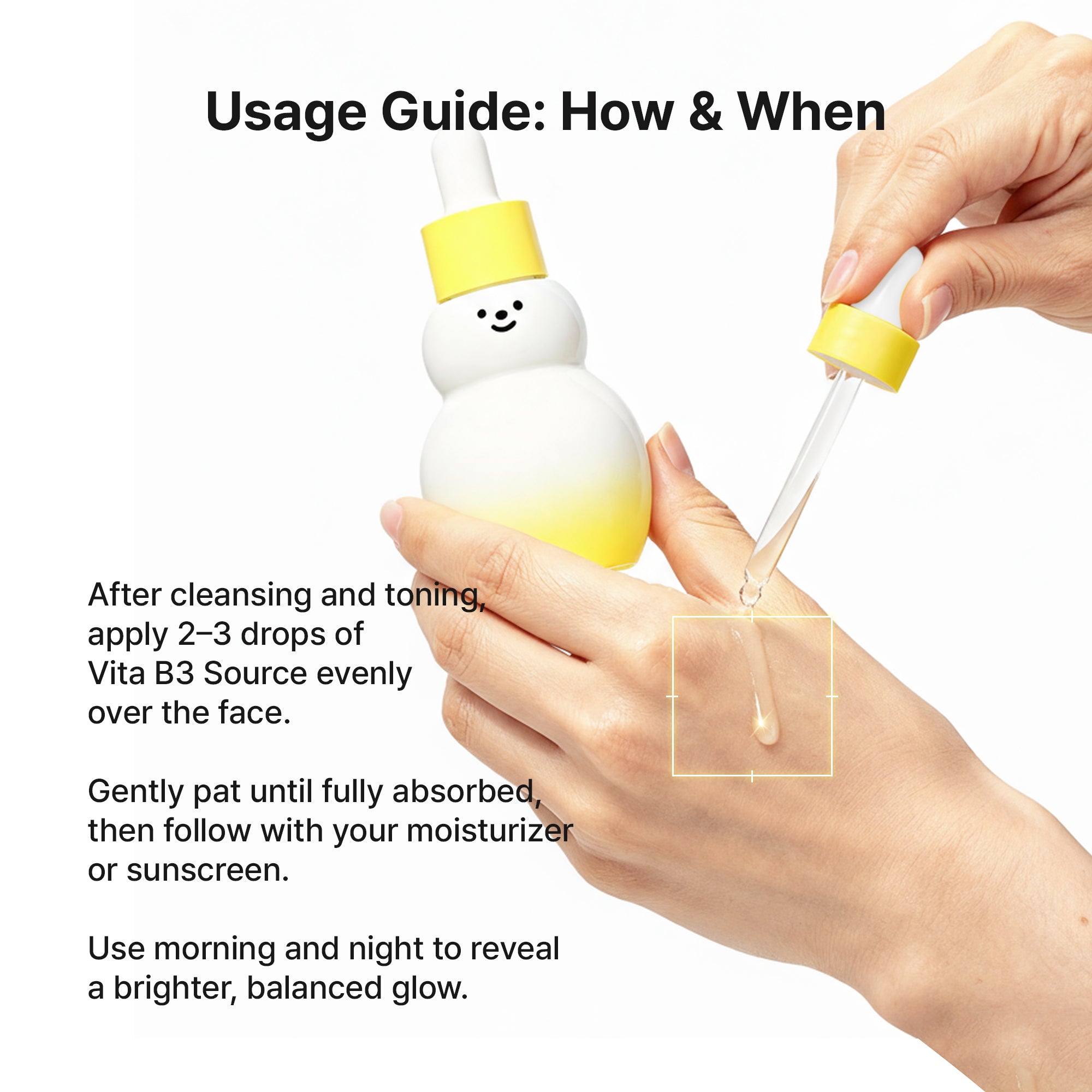 Usage Guide: How & When

After cleansing and toning, apply 2–3 drops of Vita B3 Source evenly over the face.

Gently pat until fully absorbed, then follow with your moisturizer or sunscreen.

Use morning and night to reveal a brighter, balanced glow.