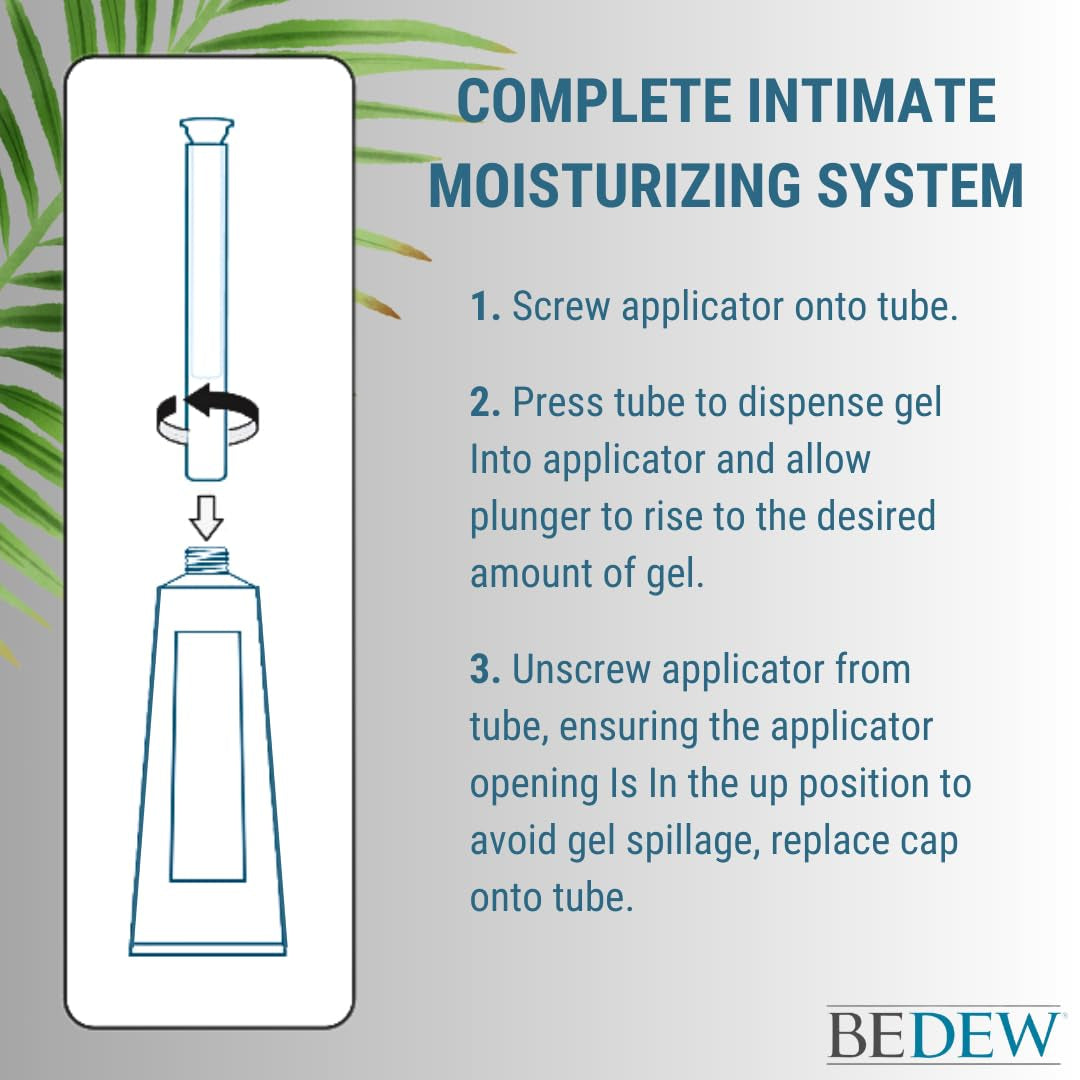 COMPLETE INTIMATE MOISTURIZING SYSTEM

1. Screw applicator onto tube.

2. Press tube to dispense gel Into applicator and allow plunger to rise to the desired amount of gel.

3. Unscrew applicator from tube, ensuring the applicator opening Is In the up position to avoid gel spillage, replace cap onto tube.

BEDEW