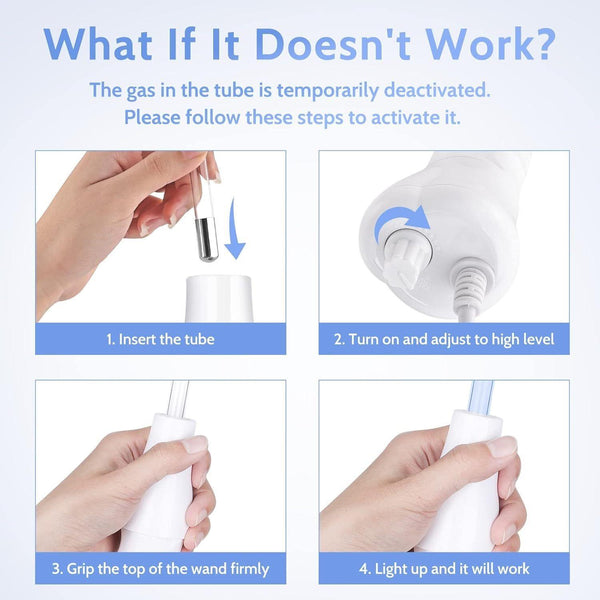 What If It Doesn't Work?

The gas in the tube is temporarily deactivated.
Please follow these steps to activate it.

1. Insert the tube

2. Turn on and adjust to high level

3. Grip the top of the wand firmly

4. Light up and it will work