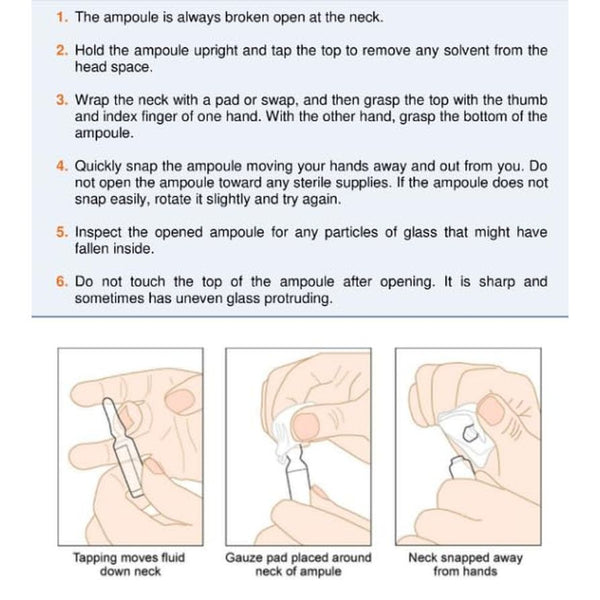 1. The ampoule is always broken open at the neck.

2. Hold the ampoule upright and tap the top to remove any solvent from the head space.

3. Wrap the neck with a pad or swap, and then grasp the top with the thumb and index finger of one hand. With the other hand, grasp the bottom of the ampoule.

4. Quickly snap the ampoule moving your hands away and out from you. Do not open the ampoule toward any sterile supplies. If the ampoule does not snap easily, rotate it slightly and try again.

5. Inspect the opened ampoule for any particles of glass that might have fallen inside.

6. Do not touch the top of the ampoule after opening. It is sharp and sometimes has uneven glass protruding.

Tapping moves fluid down neck

Gauze pad placed around neck of ampule

Neck snapped away from hands