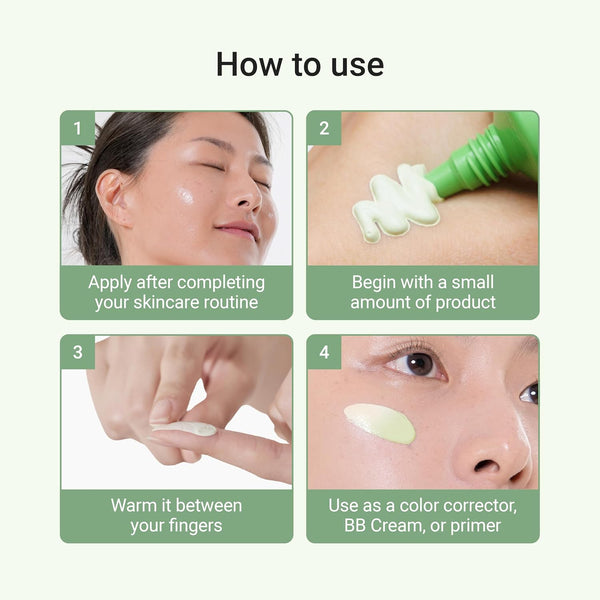 How to use

1

Apply after completing your skincare routine

2

Begin with a small amount of product

3

Warm it between your fingers

4

Use as a color corrector, BB Cream, or primer