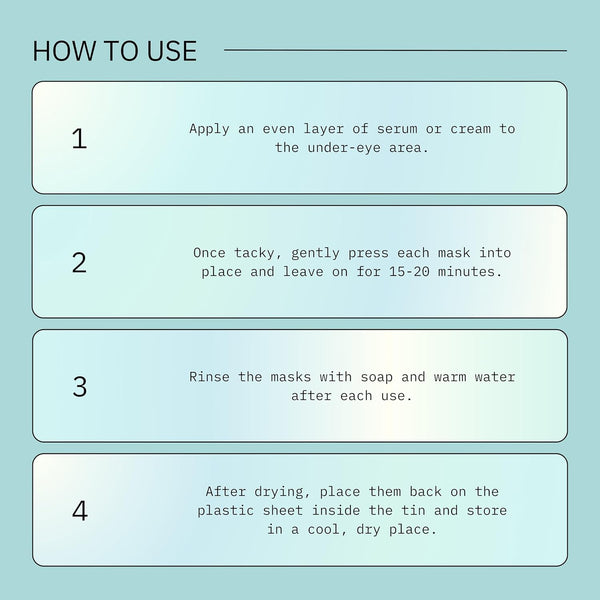 HOW TO USE

1

Apply an even layer of serum or cream to the under-eye area.

2

Once tacky, gently press each mask into place and leave on for 15-20 minutes.

3

Rinse the masks with soap and warm water after each use.

4

After drying, place them back on the plastic sheet inside the tin and store in a cool, dry place.