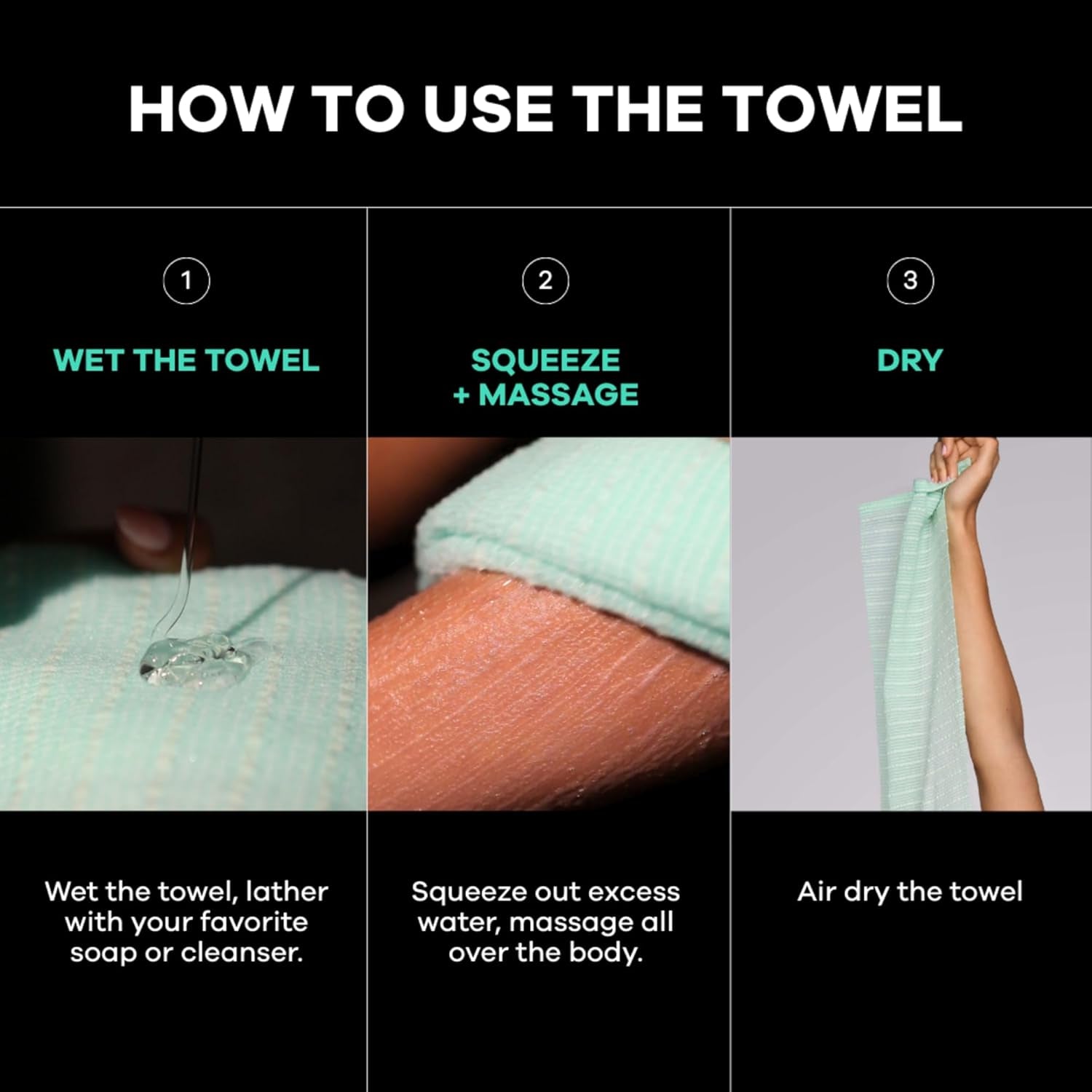 HOW TO USE THE TOWEL

1

WET THE TOWEL

Wet the towel, lather with your favorite soap or cleanser.

2

SQUEEZE + MASSAGE

Squeeze out excess water, massage all over the body.

3

DRY

Air dry the towel