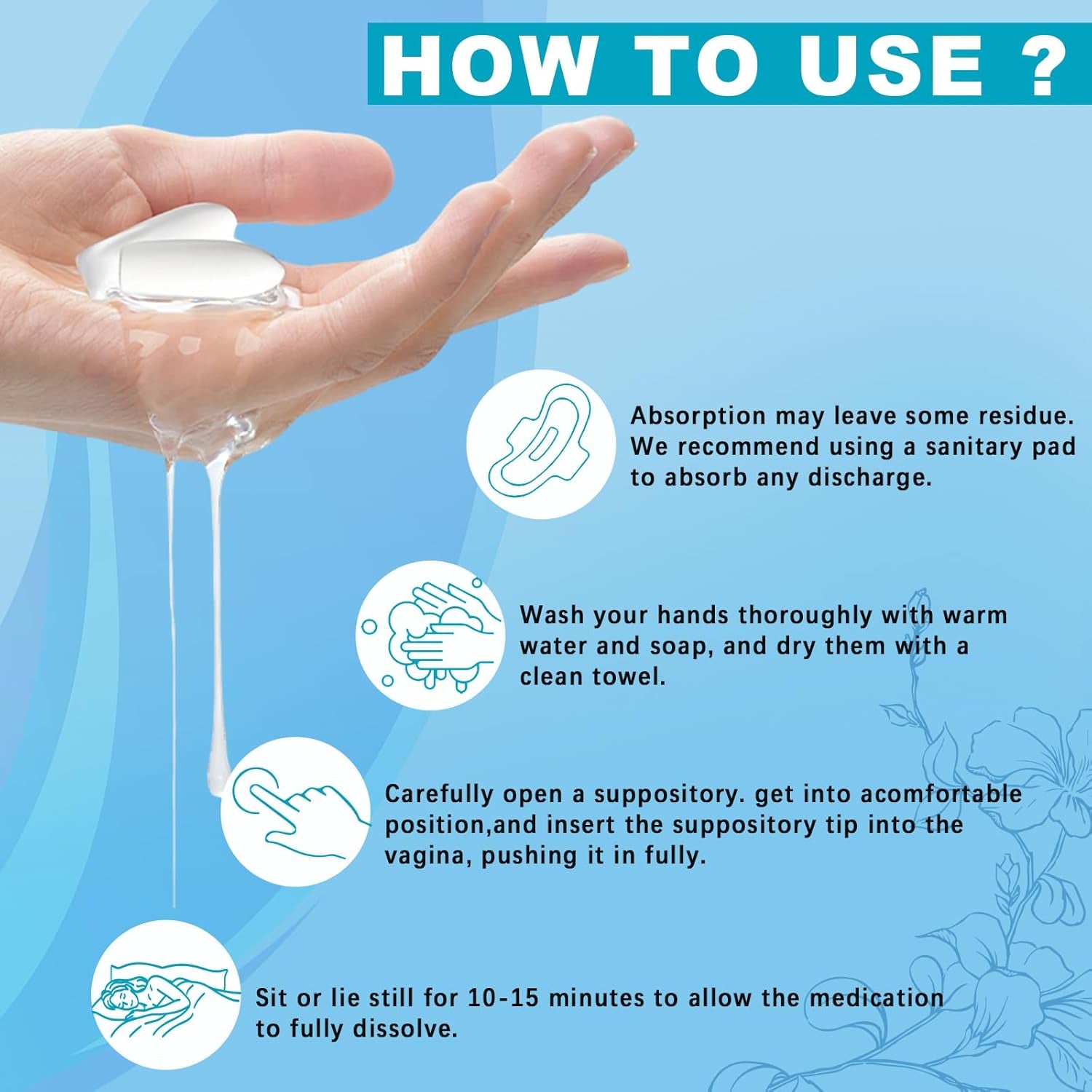 HOW TO USE ?

Absorption may leave some residue. We recommend using a sanitary pad to absorb any discharge.

Wash your hands thoroughly with warm water and soap, and dry them with a clean towel.

Carefully open a suppository. get into acomfortable position,and insert the suppository tip into the vagina, pushing it in fully.

Sit or lie still for 10-15 minutes to allow the medication to fully dissolve.