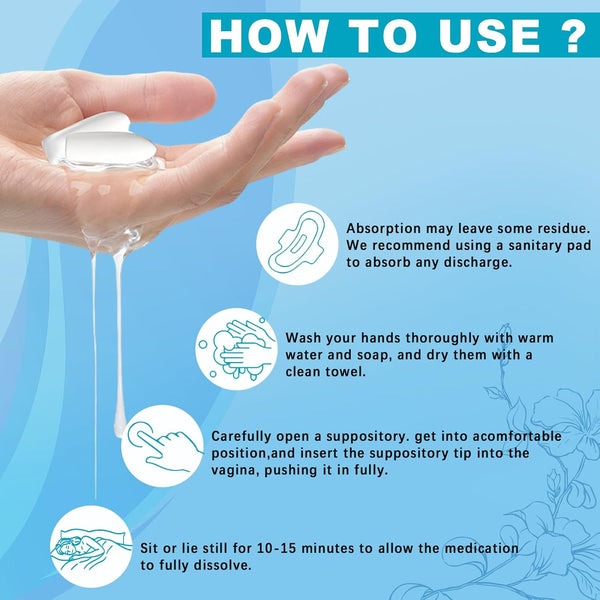 HOW TO USE ?

Absorption may leave some residue. We recommend using a sanitary pad to absorb any discharge.

Wash your hands thoroughly with warm water and soap, and dry them with a clean towel.

Carefully open a suppository. get into acomfortable position,and insert the suppository tip into the vagina, pushing it in fully.

Sit or lie still for 10-15 minutes to allow the medication to fully dissolve.