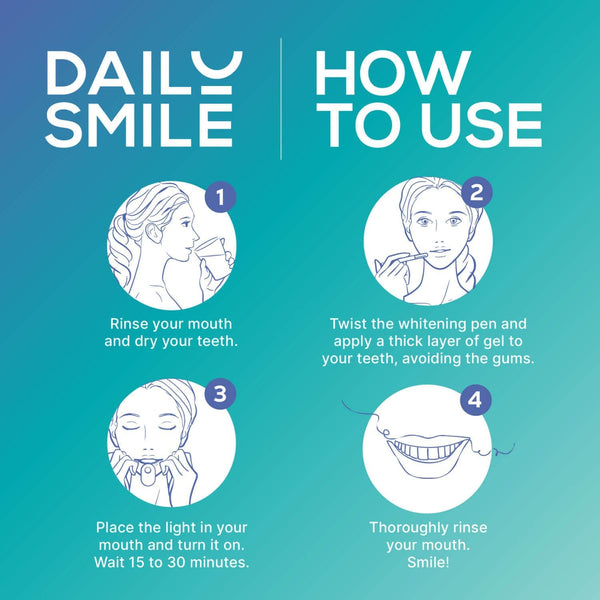 DAILY SMILE

HOW TO USE

1

Rinse your mouth and dry your teeth.

2

Twist the whitening pen and apply a thick layer of gel to your teeth, avoiding the gums.

3

Place the light in your mouth and turn it on. Wait 15 to 30 minutes.

4

Thoroughly rinse your mouth. Smile!