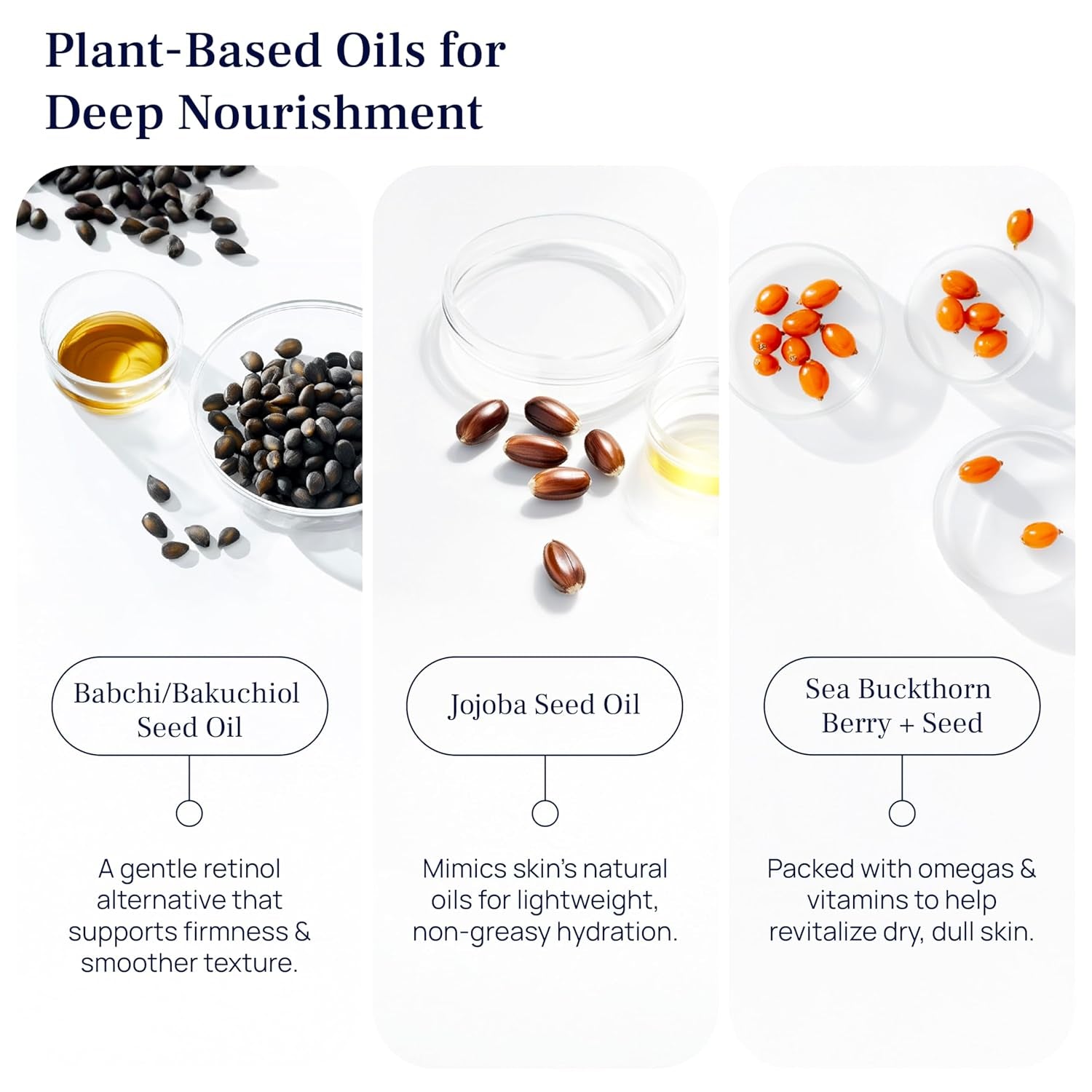 Plant-Based Oils for Deep Nourishment

Babchi/Bakuchiol Seed Oil

A gentle retinol alternative that supports firmness & smoother texture.

Jojoba Seed Oil

Mimics skin's natural oils for lightweight, non-greasy hydration.

Sea Buckthorn Berry + Seed

Packed with omegas & vitamins to help revitalize dry, dull skin.