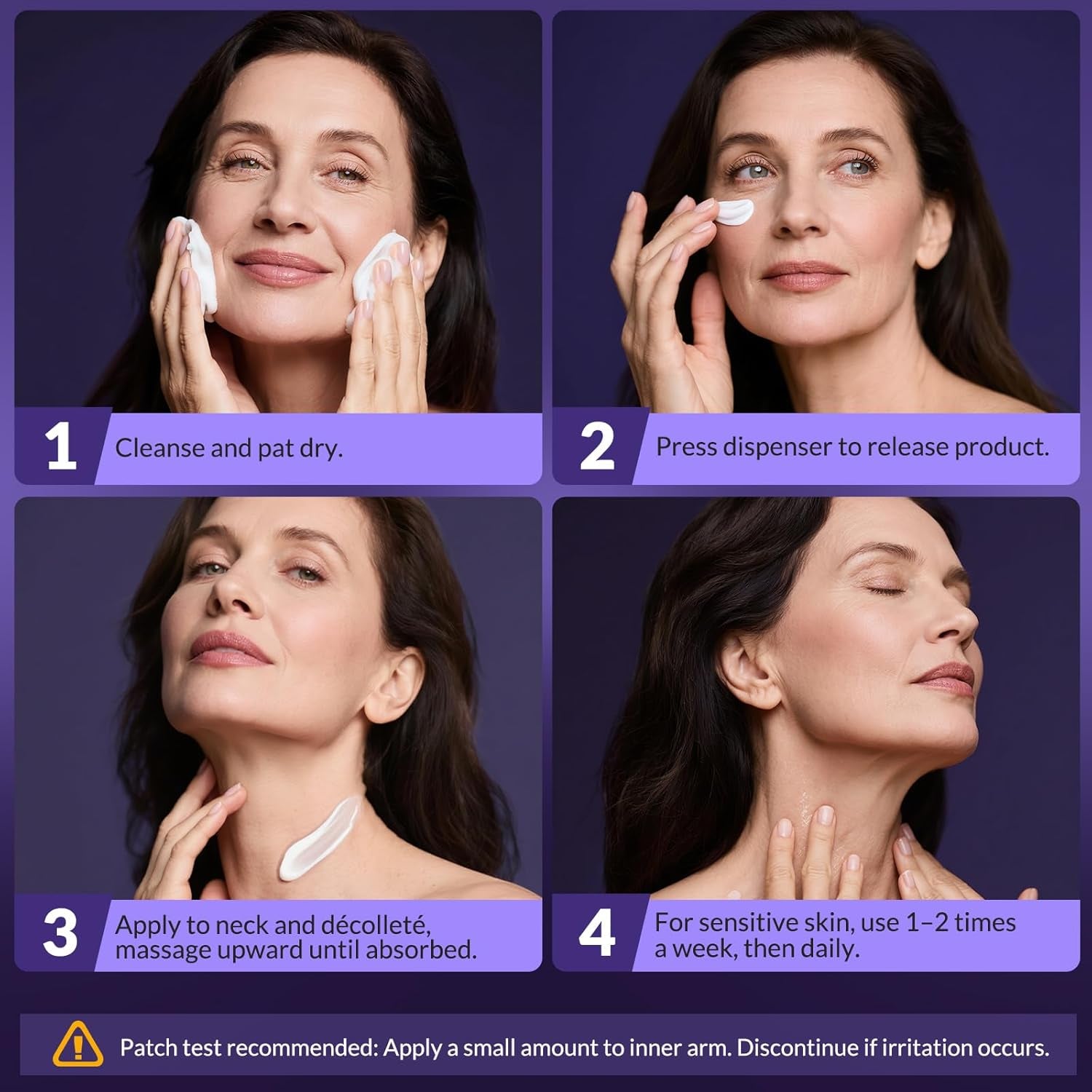 1 Cleanse and pat dry.

2 Press dispenser to release product.

3 Apply to neck and décolleté, massage upward until absorbed.

4 For sensitive skin, use 1–2 times a week, then daily.

Patch test recommended: Apply a small amount to inner arm. Discontinue if irritation occurs.