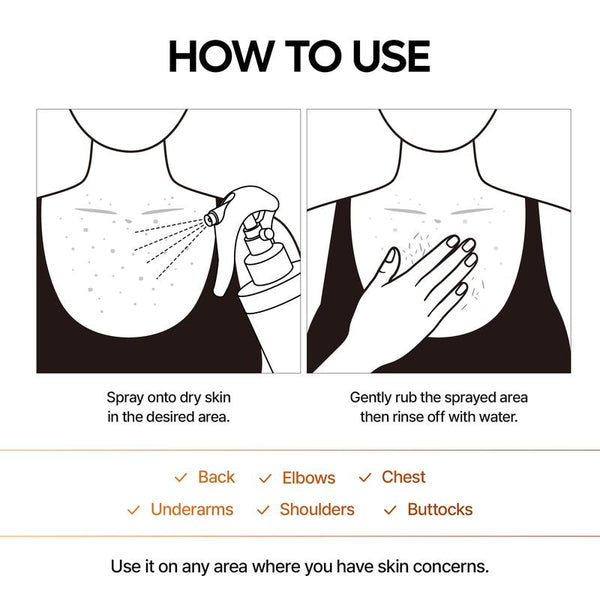 HOW TO USE

Spray onto dry skin in the desired area.

Gently rub the sprayed area then rinse off with water.

✓ Back ✓ Elbows ✓ Chest

✓ Underarms ✓ Shoulders ✓ Buttocks

Use it on any area where you have skin concerns.