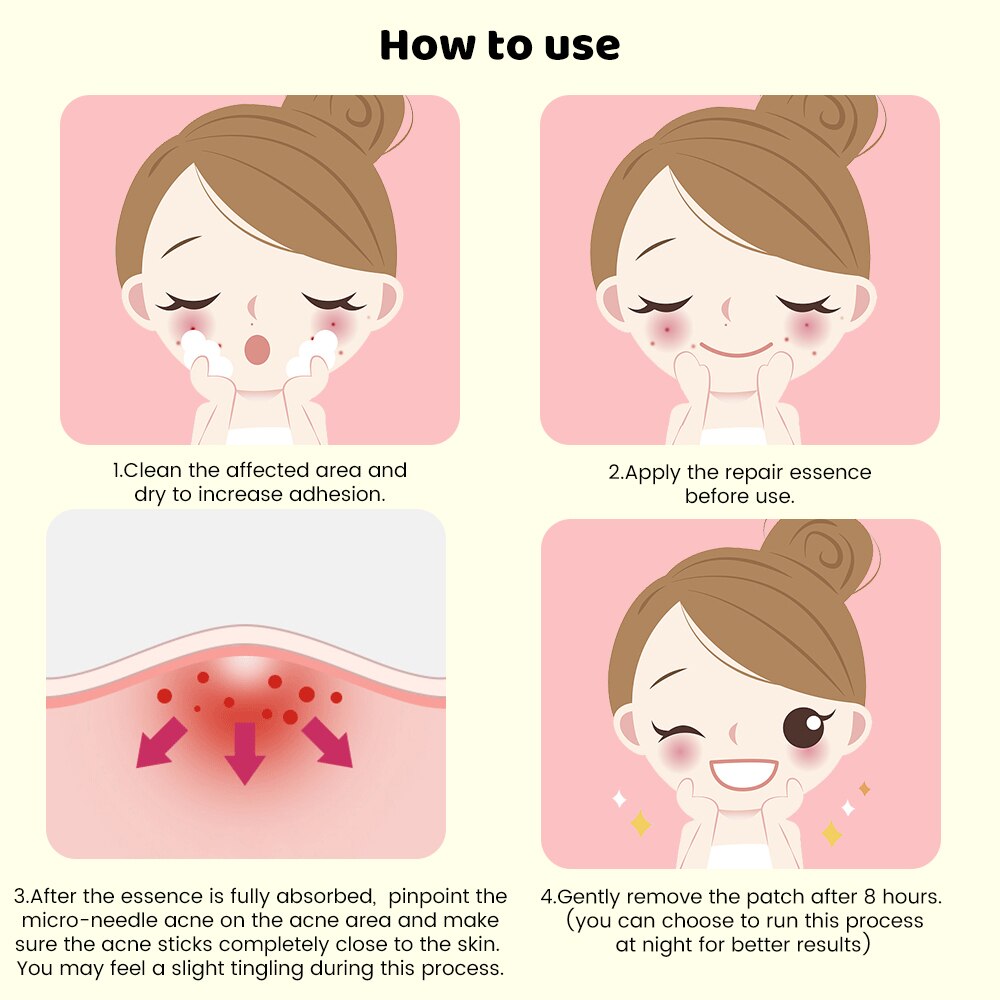 How to use

1.Clean the affected area and dry to increase adhesion.

2.Apply the repair essence before use.

3.After the essence is fully absorbed, pinpoint the micro-needle acne on the acne area and make sure the acne sticks completely close to the skin. You may feel a slight tingling during this process.

4.Gently remove the patch after 8 hours. (you can choose to run this process at night for better results)