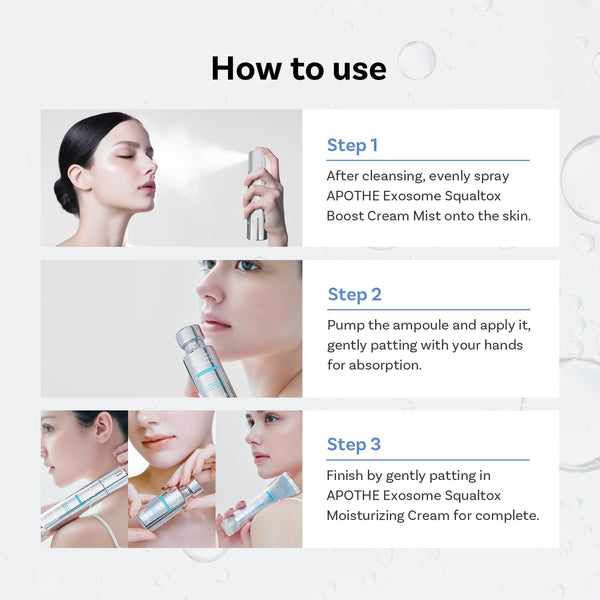 How to use

Step 1

After cleansing, evenly spray APOTHE Exosome Squaltox Boost Cream Mist onto the skin.

Step 2

Pump the ampoule and apply it, gently patting with your hands for absorption.

Step 3

Finish by gently patting in APOTHE Exosome Squaltox Moisturizing Cream for complete.