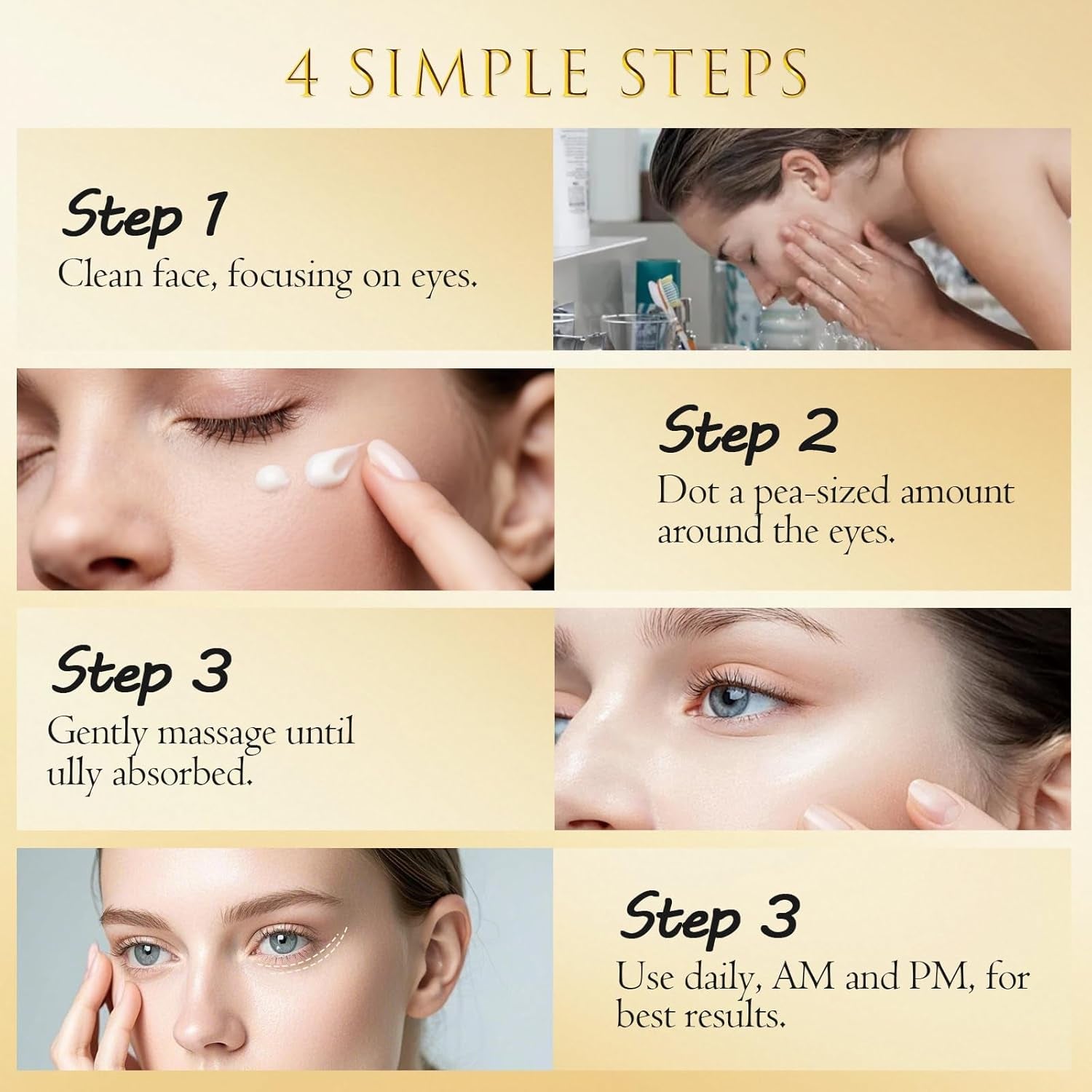 4 SIMPLE STEPS

Step 1
Clean face, focusing on eyes.

Step 2
Dot a pea-sized amount around the eyes.

Step 3
Gently massage until ully absorbed.

Step 3
Use daily, AM and PM, for best results.