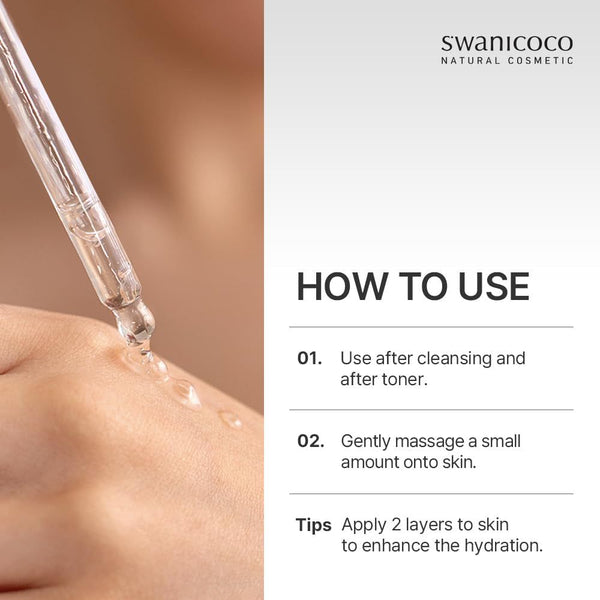 swanicoco
NATURAL COSMETIC

HOW TO USE

01. Use after cleansing and after toner.

02. Gently massage a small amount onto skin.

Tips Apply 2 layers to skin to enhance the hydration.