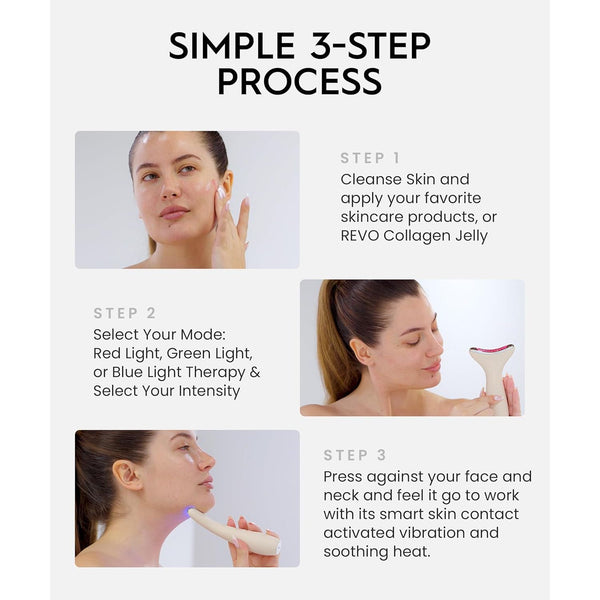 SIMPLE 3-STEP PROCESS

STEP 1
Cleanse Skin and apply your favorite skincare products, or REVO Collagen Jelly

STEP 2
Select Your Mode: Red Light, Green Light, or Blue Light Therapy & Select Your Intensity

STEP 3
Press against your face and neck and feel it go to work with its smart skin contact activated vibration and soothing heat.