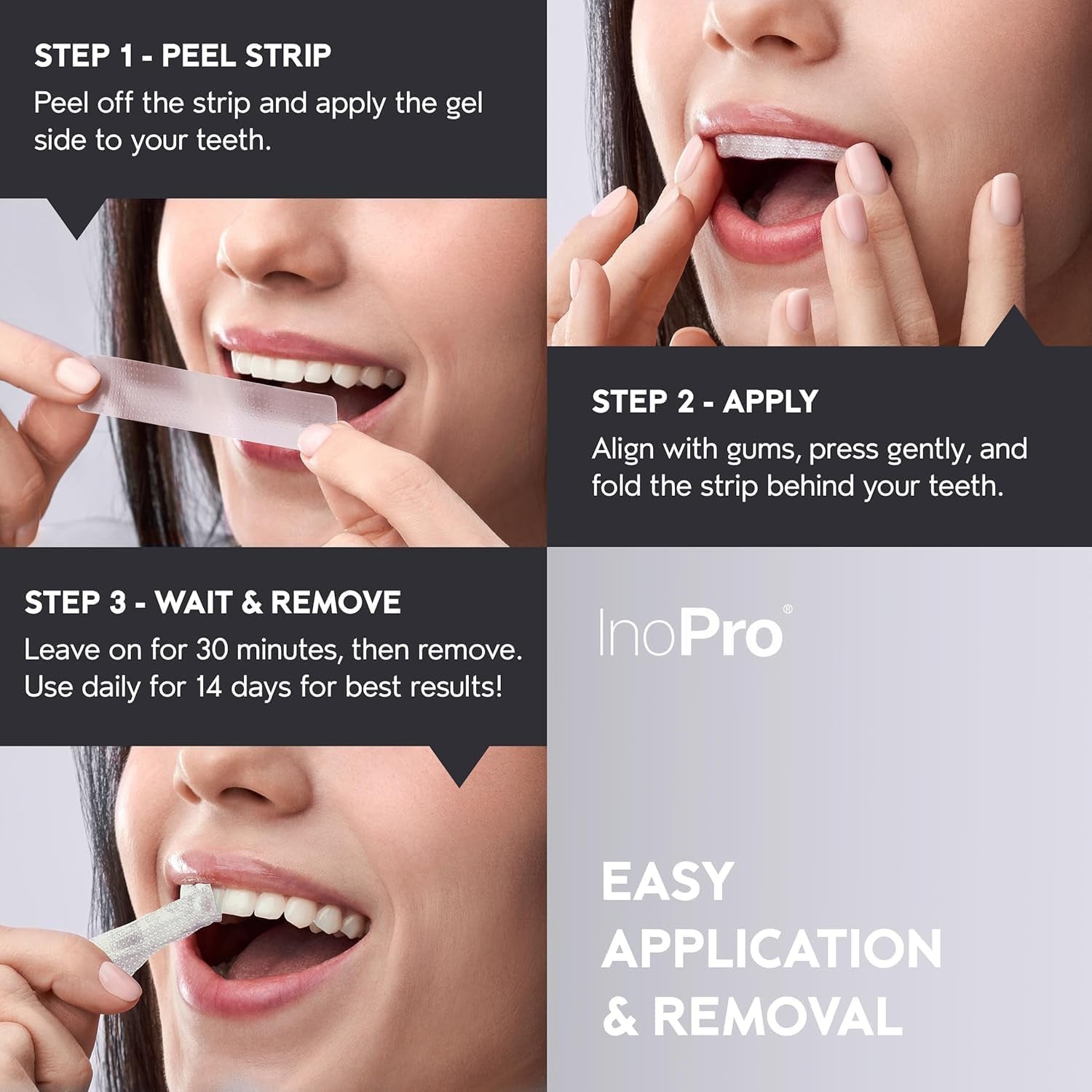 STEP 1 - PEEL STRIP
Peel off the strip and apply the gel side to your teeth.

STEP 2 - APPLY
Align with gums, press gently, and fold the strip behind your teeth.

STEP 3 - WAIT & REMOVE
Leave on for 30 minutes, then remove. Use daily for 14 days for best results!

InoPro®

EASY APPLICATION & REMOVAL