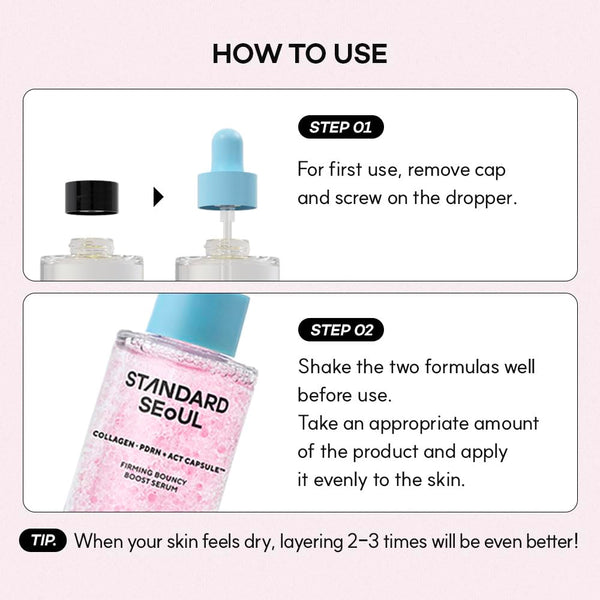 HOW TO USE

STEP 01

For first use, remove cap and screw on the dropper.

STANDARD SEoUL

COLLAGEN · PDRN + ACT CAPSULE™

FIRMING BOUNCY BOOST SERUM

STEP 02

Shake the two formulas well before use.
Take an appropriate amount of the product and apply it evenly to the skin.

TIP. When your skin feels dry, layering 2-3 times will be even better!