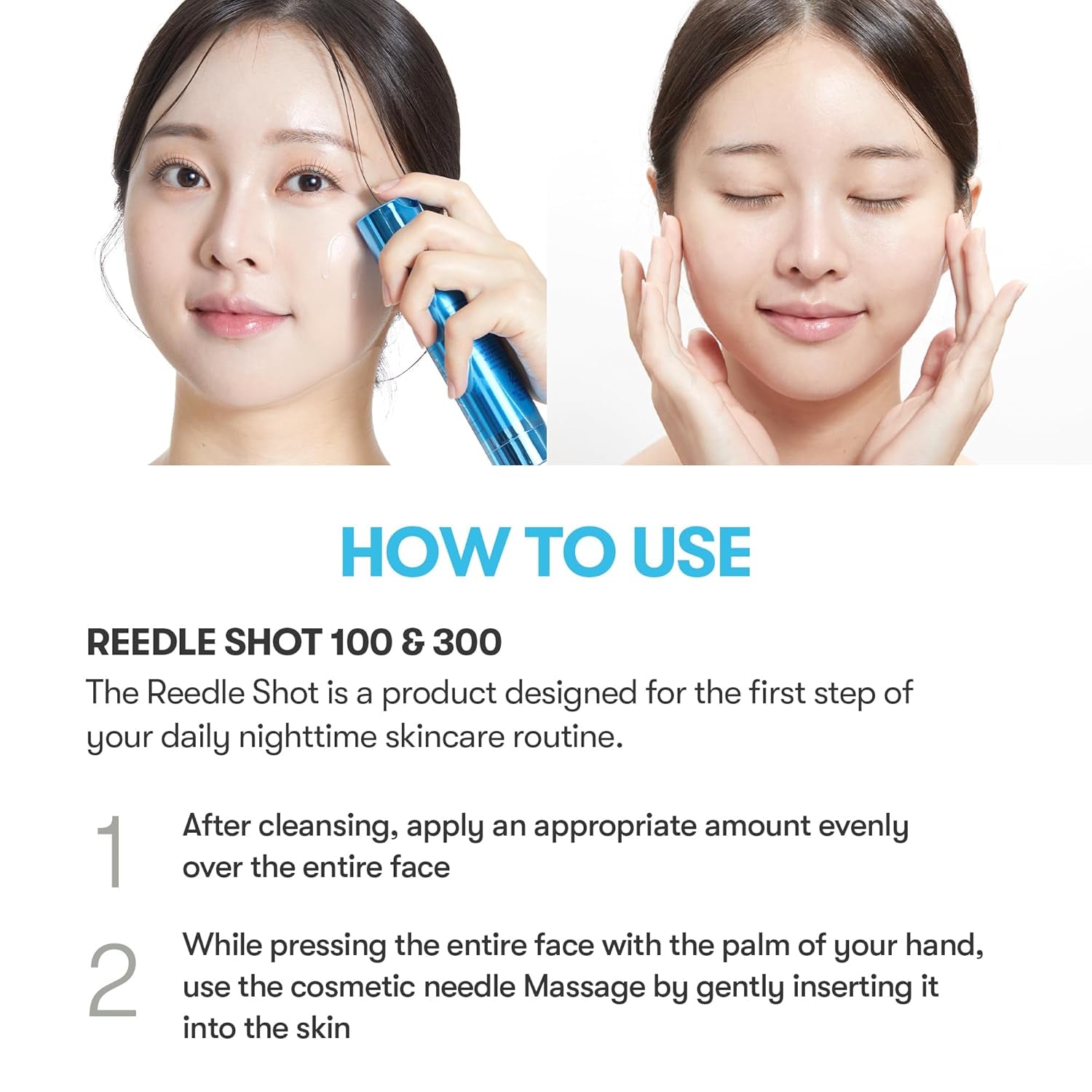 HOW TO USE

REEDLE SHOT 100 & 300

The Reedle Shot is a product designed for the first step of your daily nighttime skincare routine.

1 After cleansing, apply an appropriate amount evenly over the entire face

2 While pressing the entire face with the palm of your hand, use the cosmetic needle Massage by gently inserting it into the skin