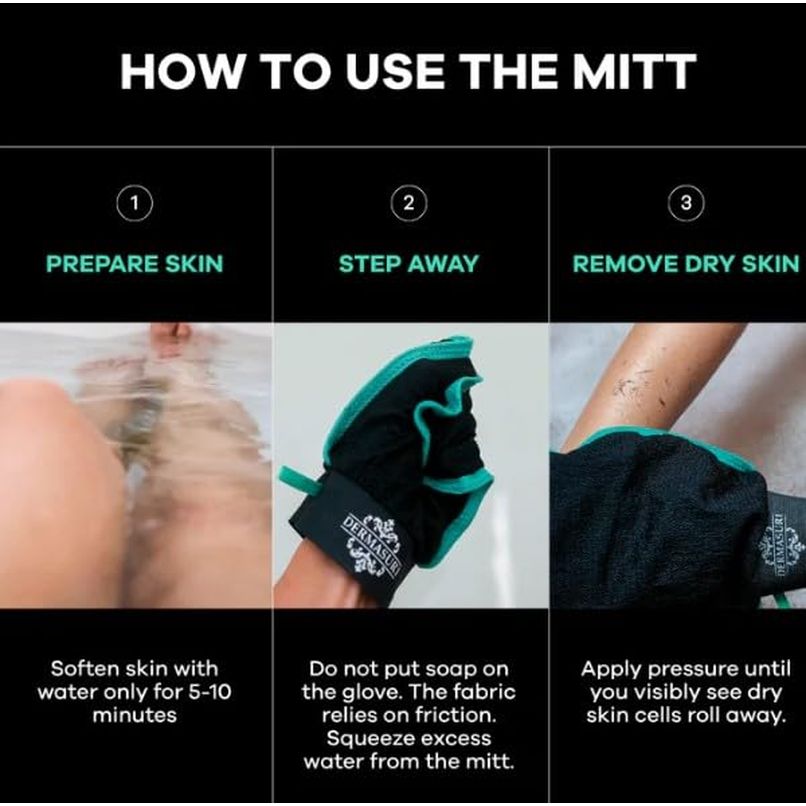 HOW TO USE THE MITT

1

PREPARE SKIN

Soften skin with water only for 5-10 minutes

2

STEP AWAY

DERMASURI

Do not put soap on the glove. The fabric relies on friction. Squeeze excess water from the mitt.

3

REMOVE DRY SKIN

DERMASURI

Apply pressure until you visibly see dry skin cells roll away.