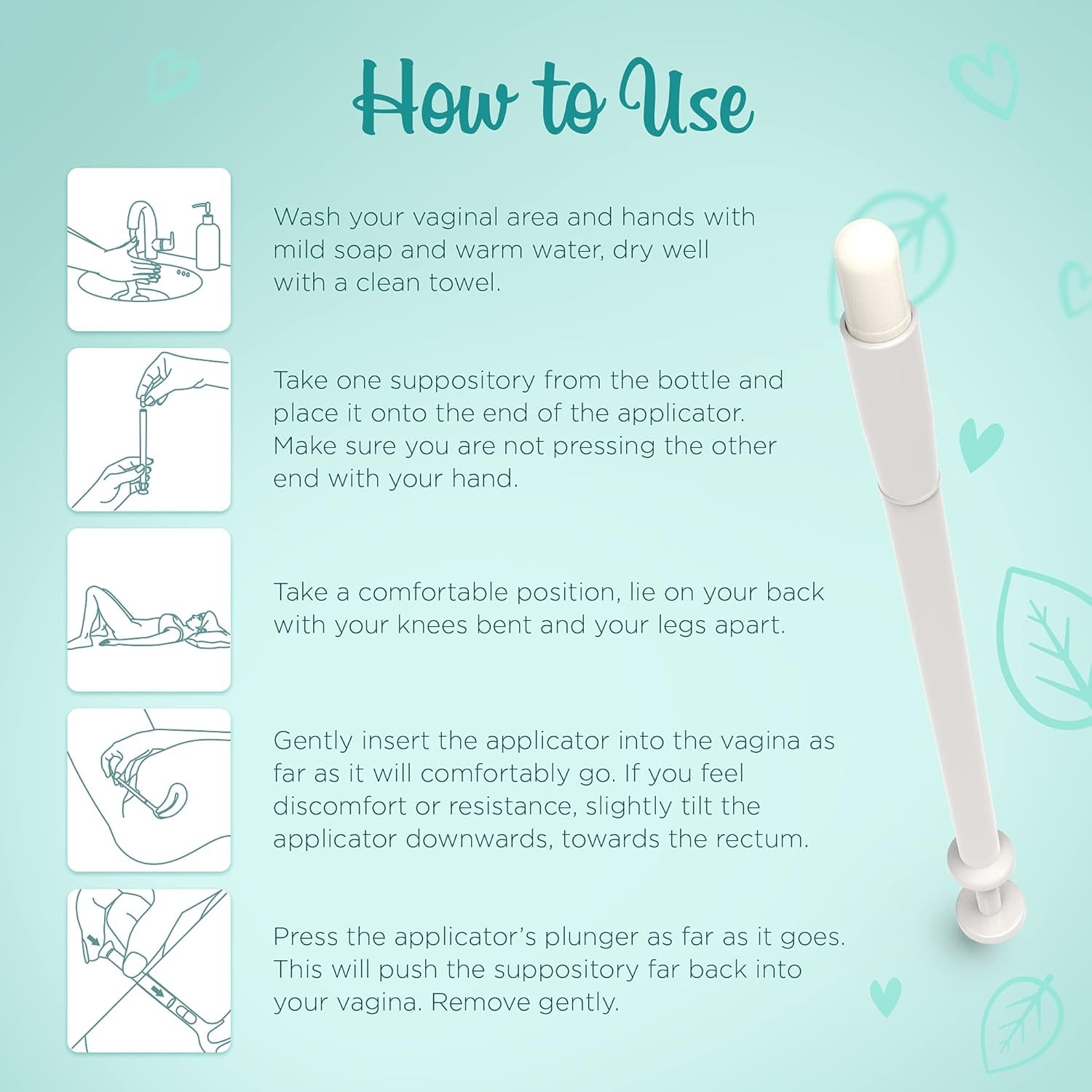 How to Use

Wash your vaginal area and hands with mild soap and warm water, dry well with a clean towel.

Take one suppository from the bottle and place it onto the end of the applicator. Make sure you are not pressing the other end with your hand.

Take a comfortable position, lie on your back with your knees bent and your legs apart.

Gently insert the applicator into the vagina as far as it will comfortably go. If you feel discomfort or resistance, slightly tilt the applicator downwards, towards the rectum.

Press the applicator's plunger as far as it goes. This will push the suppository far back into your vagina. Remove gently.