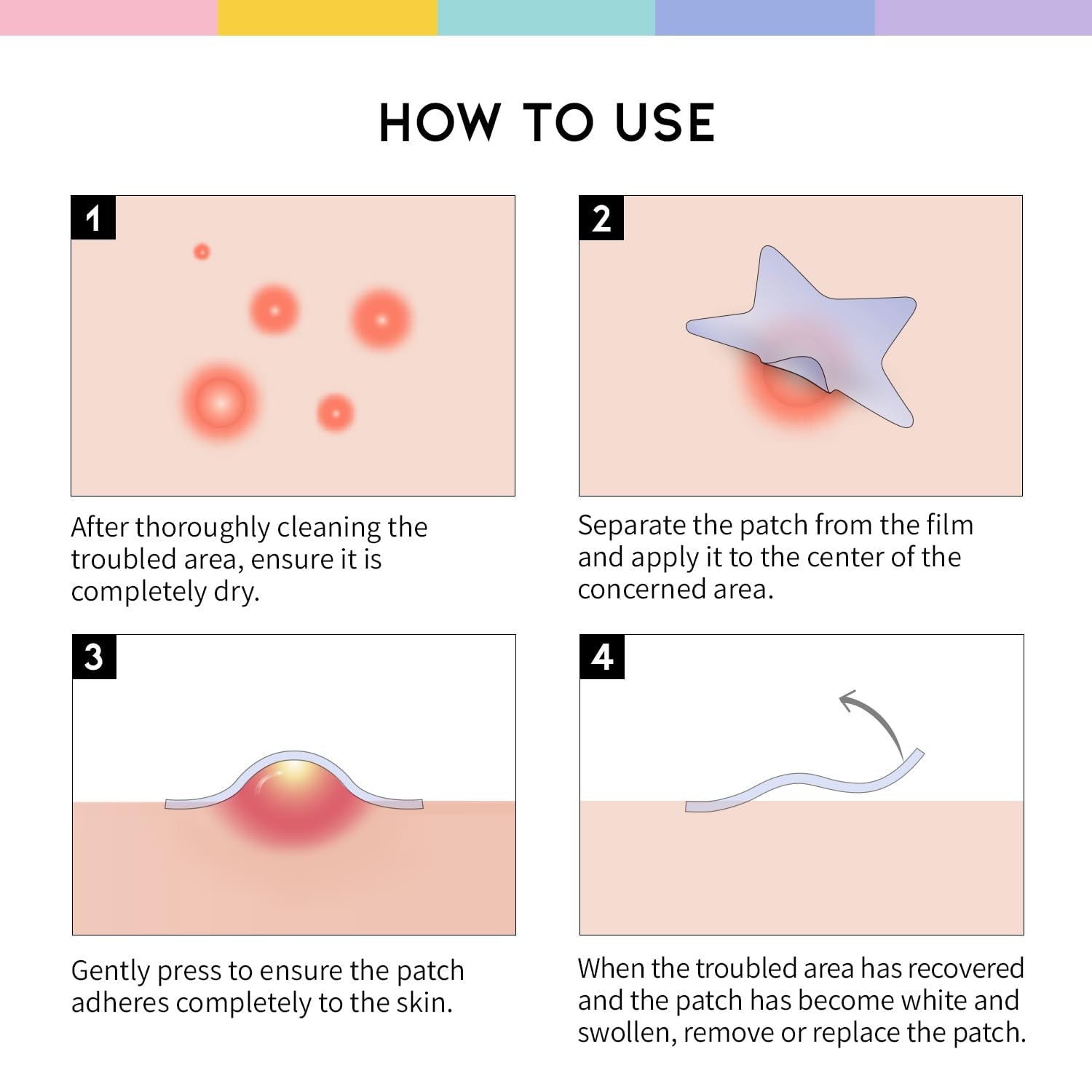 HOW TO USE

1

After thoroughly cleaning the troubled area, ensure it is completely dry.

2

Separate the patch from the film and apply it to the center of the concerned area.

3

Gently press to ensure the patch adheres completely to the skin.

4

When the troubled area has recovered and the patch has become white and swollen, remove or replace the patch.