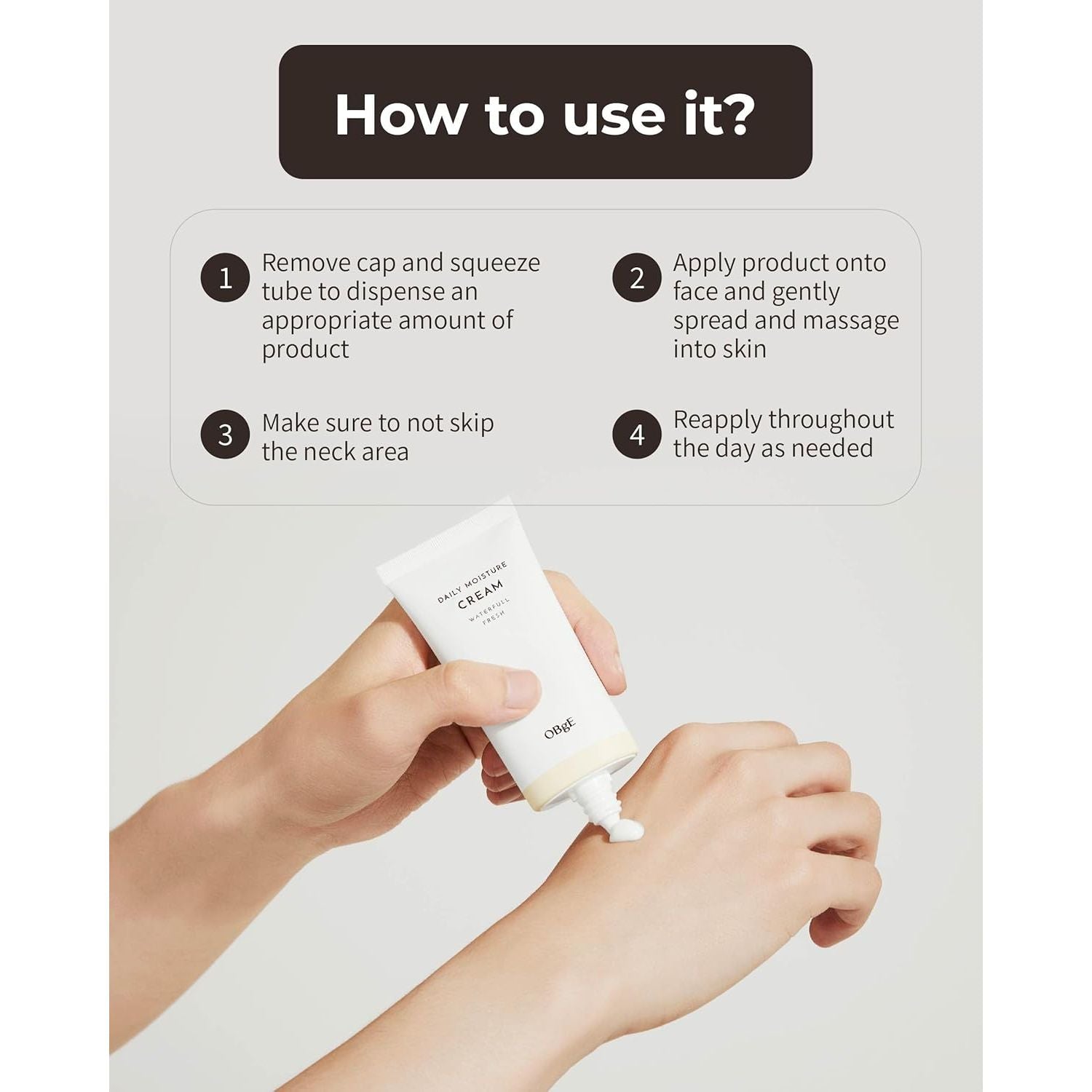 How to use it?

1 Remove cap and squeeze tube to dispense an appropriate amount of product

2 Apply product onto face and gently spread and massage into skin

3 Make sure to not skip the neck area

4 Reapply throughout the day as needed

DAILY MOISTURE
CREAM
WATERFULL FRESH

OBgE