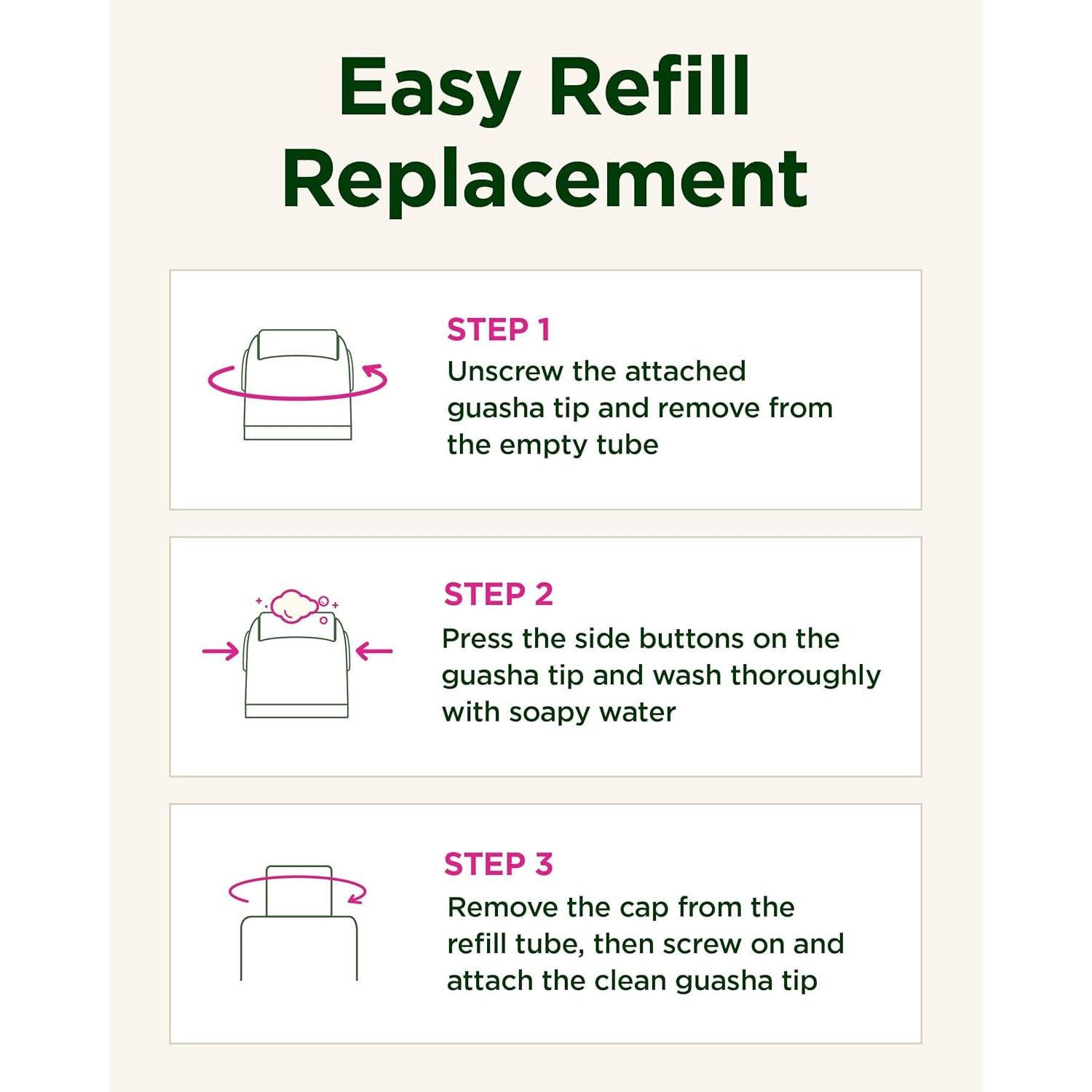 Easy Refill Replacement

STEP 1
Unscrew the attached guasha tip and remove from the empty tube

STEP 2
Press the side buttons on the guasha tip and wash thoroughly with soapy water

STEP 3
Remove the cap from the refill tube, then screw on and attach the clean guasha tip