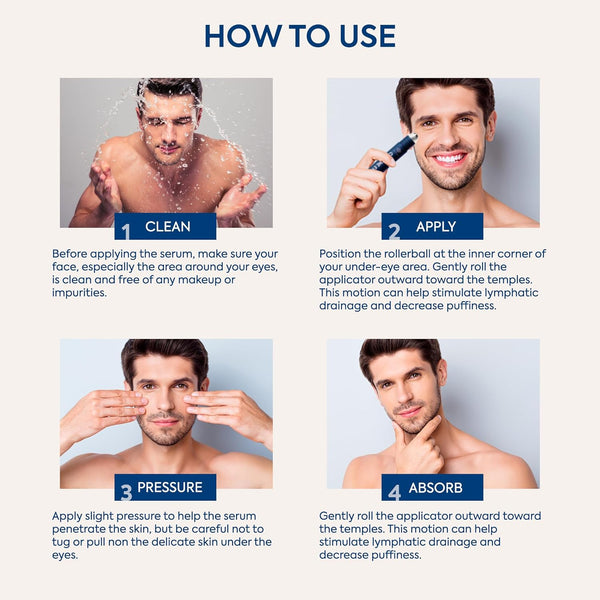 HOW TO USE

1 CLEAN

Before applying the serum, make sure your face, especially the area around your eyes, is clean and free of any makeup or impurities.

2 APPLY

Position the rollerball at the inner corner of your under-eye area. Gently roll the applicator outward toward the temples. This motion can help stimulate lymphatic drainage and decrease puffiness.

3 PRESSURE

Apply slight pressure to help the serum penetrate the skin, but be careful not to tug or pull non the delicate skin under the eyes.

4 ABSORB

Gently roll the applicator outward toward the temples. This motion can help stimulate lymphatic drainage and decrease puffiness.