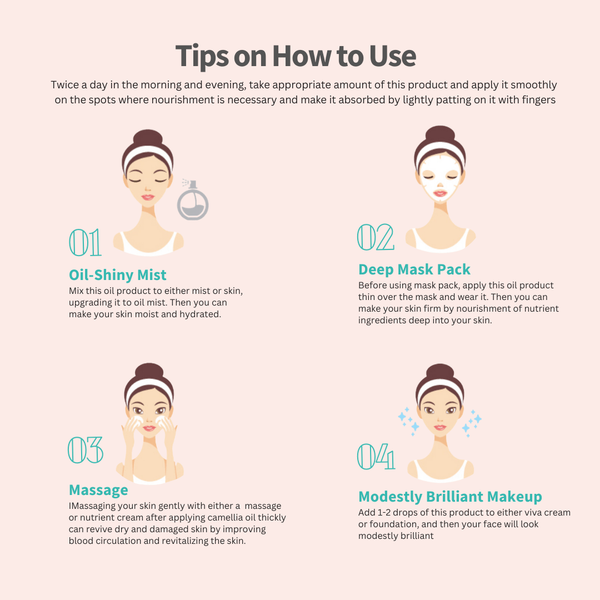 Tips on How to Use

Twice a day in the morning and evening, take appropriate amount of this product and apply it smoothly on the spots where nourishment is necessary and make it absorbed by lightly patting on it with fingers

01

Oil-Shiny Mist

Mix this oil product to either mist or skin, upgrading it to oil mist. Then you can make your skin moist and hydrated.

02

Deep Mask Pack

Before using mask pack, apply this oil product thin over the mask and wear it. Then you can make your skin firm by nourishment of nutrient ingredients deep into your skin.

03

Massage

IMassaging your skin gently with either a massage or nutrient cream after applying camellia oil thickly can revive dry and damaged skin by improving blood circulation and revitalizing the skin.

04

Modestly Brilliant Makeup

Add 1-2 drops of this product to either viva cream or foundation, and then your face will look modestly brilliant