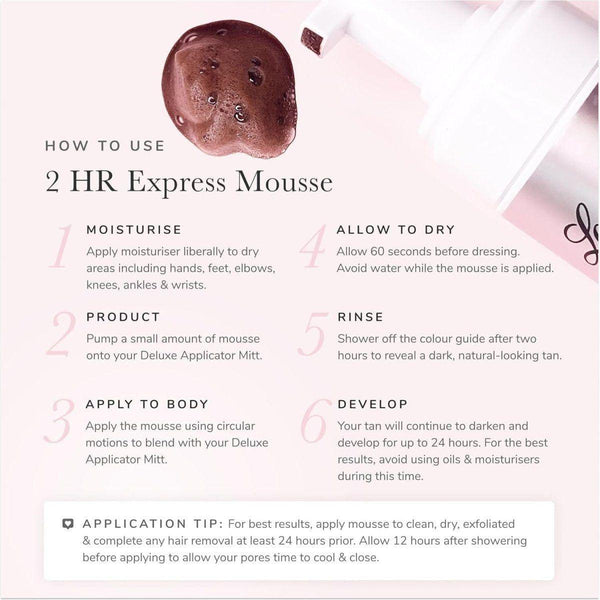 HOW TO USE

2 HR Express Mousse

1 MOISTURISE
Apply moisturiser liberally to dry areas including hands, feet, elbows, knees, ankles & wrists.

2 PRODUCT
Pump a small amount of mousse onto your Deluxe Applicator Mitt.

3 APPLY TO BODY
Apply the mousse using circular motions to blend with your Deluxe Applicator Mitt.

4 ALLOW TO DRY
Allow 60 seconds before dressing. Avoid water while the mousse is applied.

5 RINSE
Shower off the colour guide after two hours to reveal a dark, natural-looking tan.

6 DEVELOP
Your tan will continue to darken and develop for up to 24 hours. For the best results, avoid using oils & moisturisers during this time.

APPLICATION TIP: For best results, apply mousse to clean, dry, exfoliated & complete any hair removal at least 24 hours prior. Allow 12 hours after showering before applying to allow your pores time to cool & close.