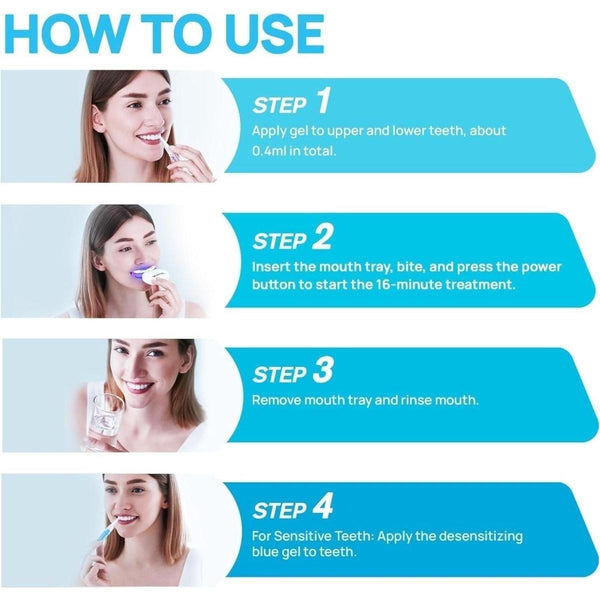 HOW TO USE

STEP 1
Apply gel to upper and lower teeth, about 0.4ml in total.

STEP 2
Insert the mouth tray, bite, and press the power button to start the 16-minute treatment.

STEP 3
Remove mouth tray and rinse mouth.

STEP 4
For Sensitive Teeth: Apply the desensitizing blue gel to teeth.